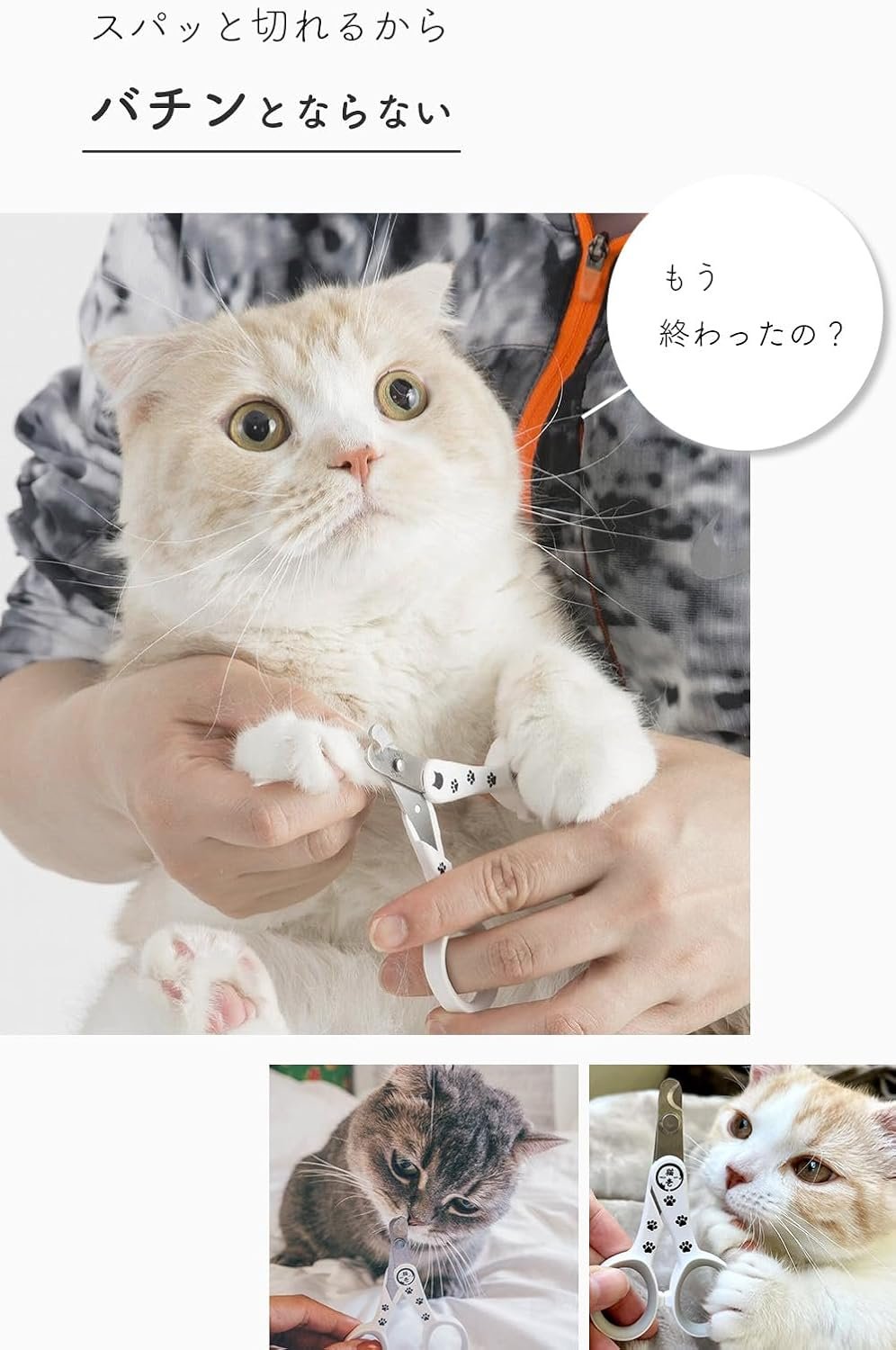 スパッと切れるから

バチンとならない

もう
終わったの？